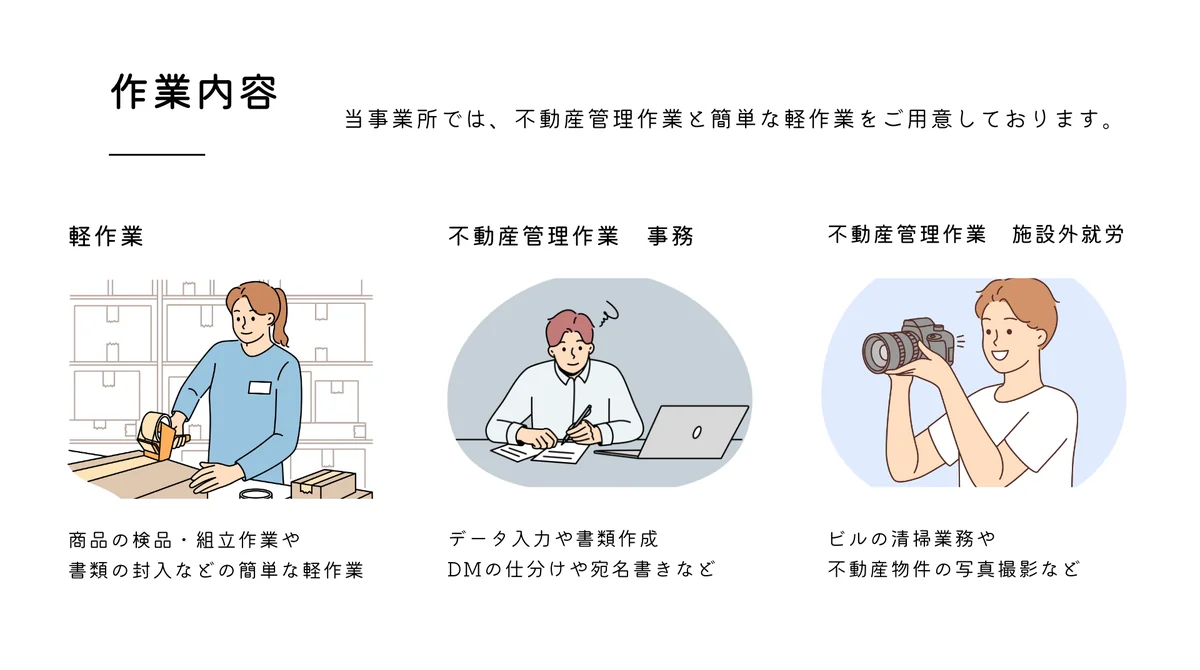 作業内容

当事業所では、不動産管理作業と簡単な軽作業をご用意しております。

軽作業

商品の検品・組立作業や
書類の封入などの簡単な軽作業

不動産管理作業　事務

データ入力や書類作成
DMの仕分けや宛名書きなど

不動産管理作業　施設外就労

ビルの清掃業務や
不動産物件の写真撮影など